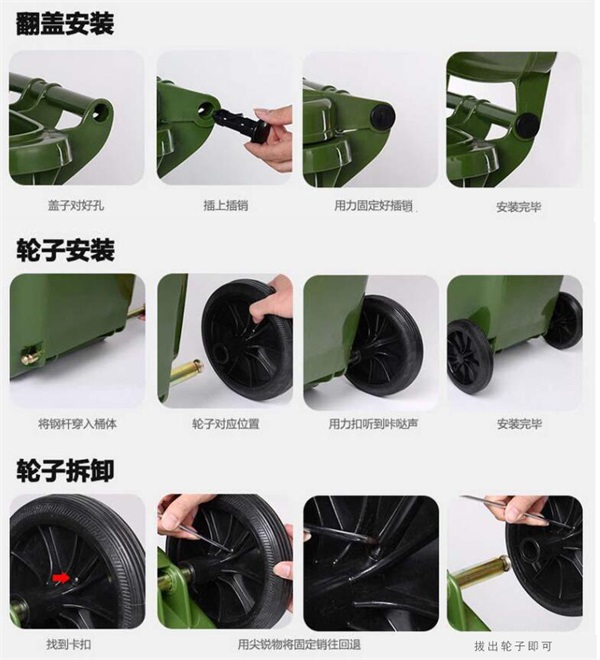 翻盖安装

盖子对好孔

插上插销

用力固定好插销

安装完毕

轮子安装

将钢杆穿入桶体

轮子对应位置

用力扣听到咔哒声

安装完毕

轮子拆卸

找到卡扣

用尖锐物将固定销往回退

拔出轮子即可